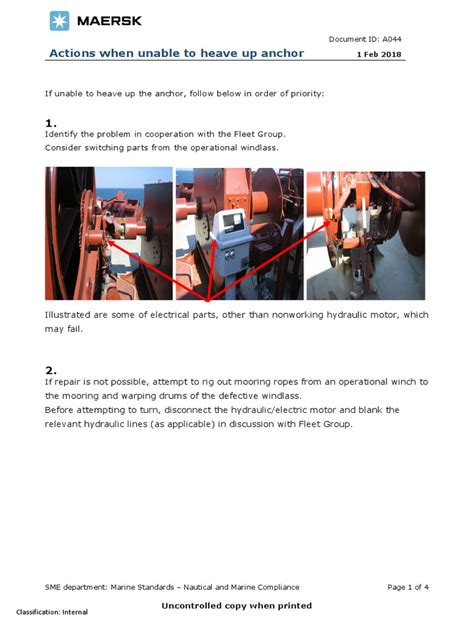 MAERSK

Document ID: A044

Actions when unable to heave up anchor

1 Feb 2018

If unable to heave up the anchor, follow below in order of priority:

1.
Identify the problem in cooperation with the Fleet Group.
Consider switching parts from the operational windlass.

Illustrated are some of electrical parts, other than nonworking hydraulic motor, which may fail.

2.
If repair is not possible, attempt to rig out mooring ropes from an operational winch to the mooring and warping drums of the defective windlass.
Before attempting to turn, disconnect the hydraulic/electric motor and blank the relevant hydraulic lines (as applicable) in discussion with Fleet Group.

SME department: Marine Standards – Nautical and Marine Compliance

Page 1 of 4

Uncontrolled copy when printed

Classification: Internal