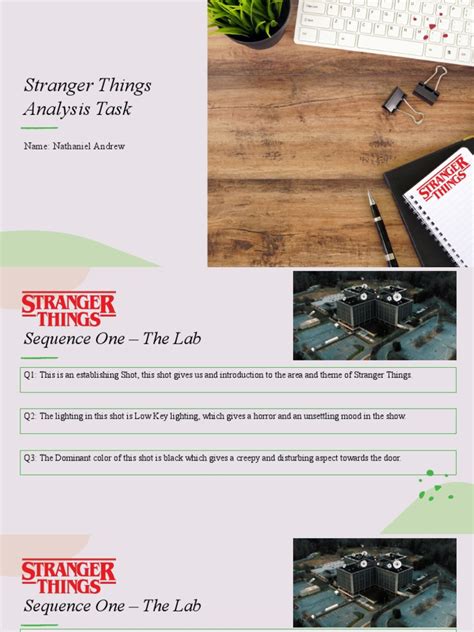 Stranger Things Analysis Task

Name: Nathaniel Andrew

STRANGER THINGS

STRANGER THINGS

Sequence One – The Lab

Q1: This is an establishing Shot, this shot gives us and introduction to the area and theme of Stranger Things.

Q2: The lighting in this shot is Low Key lighting, which gives a horror and an unsettling mood in the show.

Q3: The Dominant color of this shot is black which gives a creepy and disturbing aspect towards the door.

STRANGER THINGS

Sequence One – The Lab