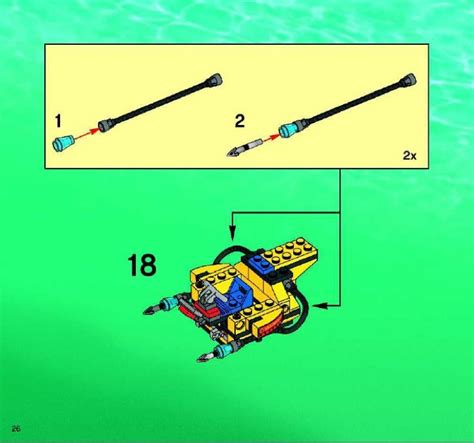 1

2

2x

18

26