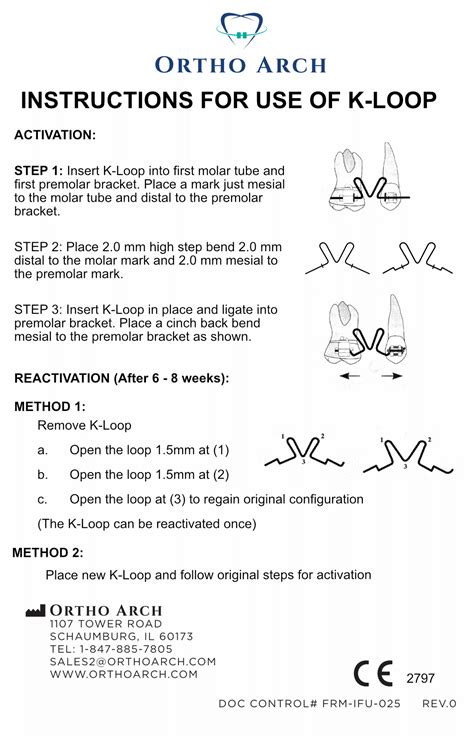 ORTHO ARCH

INSTRUCTIONS FOR USE OF K-LOOP

ACTIVATION:

STEP 1: Insert K-Loop into first molar tube and first premolar bracket. Place a mark just mesial to the molar tube and distal to the premolar bracket.

STEP 2: Place 2.0 mm high step bend 2.0 mm distal to the molar mark and 2.0 mm mesial to the premolar mark.

STEP 3: Insert K-Loop in place and ligate into premolar bracket. Place a cinch back bend mesial to the premolar bracket as shown.

REACTIVATION (After 6 - 8 weeks):

METHOD 1:

Remove K-Loop

a. Open the loop 1.5mm at (1)

b. Open the loop 1.5mm at (2)

c. Open the loop at (3) to regain original configuration

(The K-Loop can be reactivated once)

1 2 3 1 2 3

METHOD 2:

Place new K-Loop and follow original steps for activation

ORTHO ARCH
1107 TOWER ROAD
SCHAUMBURG, IL 60173
TEL: 1-847-885-7805
SALES2@ORTHOARCH.COM
WWW.ORTHOARCH.COM

CE 2797

DOC CONTROL# FRM-IFU-025 REV.0