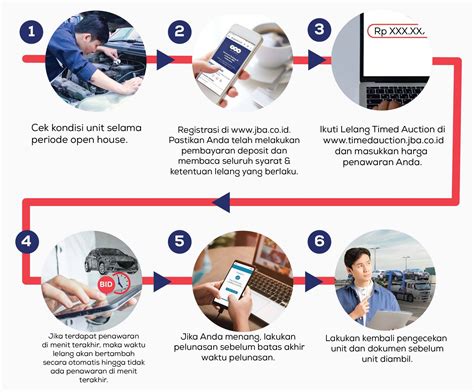 1

Cek kondisi unit selama periode open house.

2

Registrasi di www.jba.co.id. Pastikan Anda telah melakukan pembayaran deposit dan membaca seluruh syarat & ketentuan lelang yang berlaku.

3

Rp XXX.XX

Ikuti Lelang Timed Auction di www.timedauction.jba.co.id dan masukkan harga penawaran Anda.

4

BID

Jika terdapat penawaran di menit terakhir, maka waktu lelang akan bertambah secara otomatis hingga tidak ada penawaran di menit terakhir.

5

Jika Anda menang, lakukan pelunasan sebelum batas akhir waktu pelunasan.

6

Lakukan kembali pengecekan unit dan dokumen sebelum unit diambil.